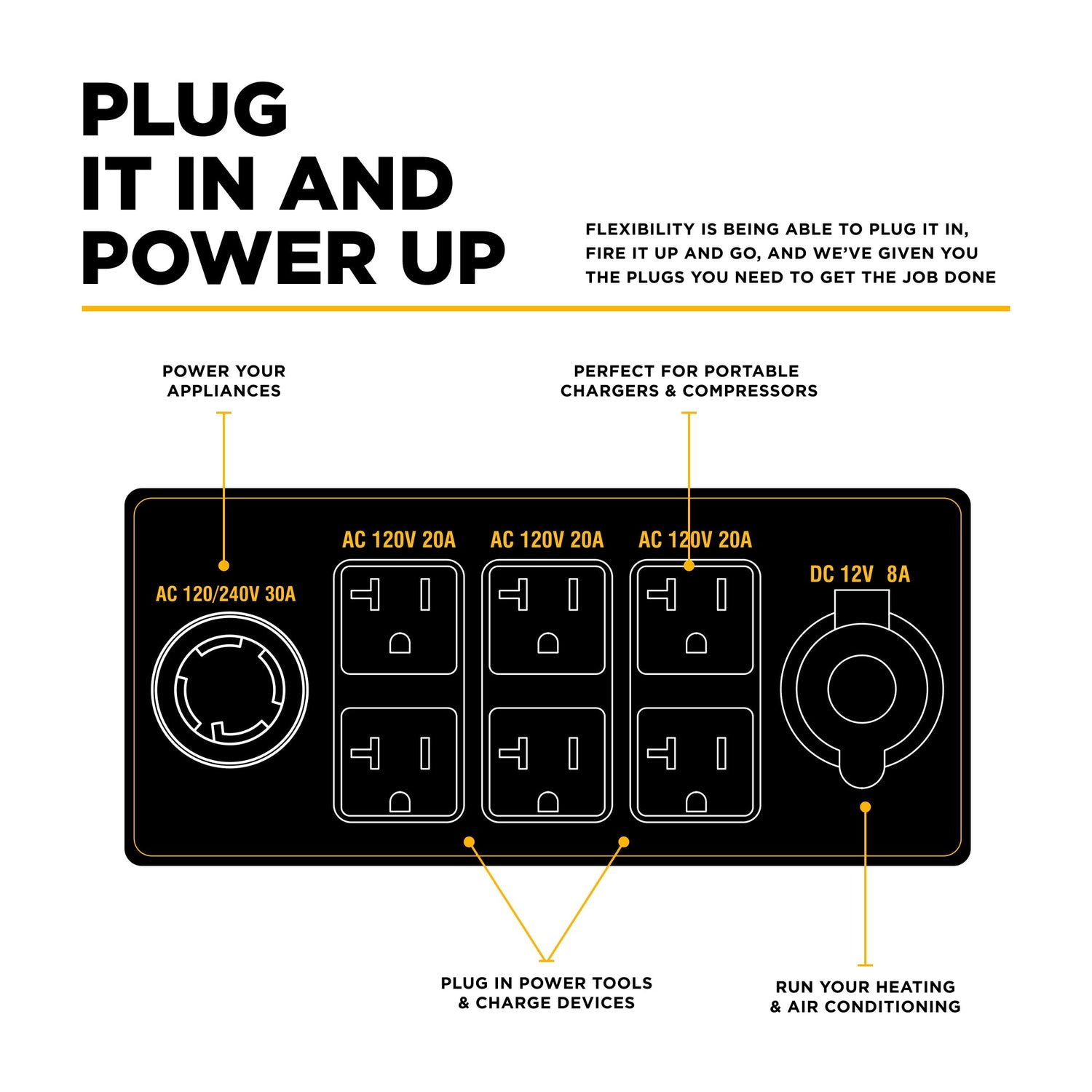 PLUG IT IN AND POWER UP

FLEXIBILITY IS BEING ABLE TO PLUG IT IN, FIRE IT UP AND GO, AND WE'VE GIVEN YOU THE PLUGS YOU NEED TO GET THE JOB DONE

POWER YOUR APPLIANCES

PERFECT FOR PORTABLE CHARGERS & COMPRESSORS

AC 120/240V 30A

AC 120V 20A

AC 120V 20A

AC 120V 20A

DC 12V 8A

PLUG IN POWER TOOLS & CHARGE DEVICES

RUN YOUR HEATING & AIR CONDITIONING