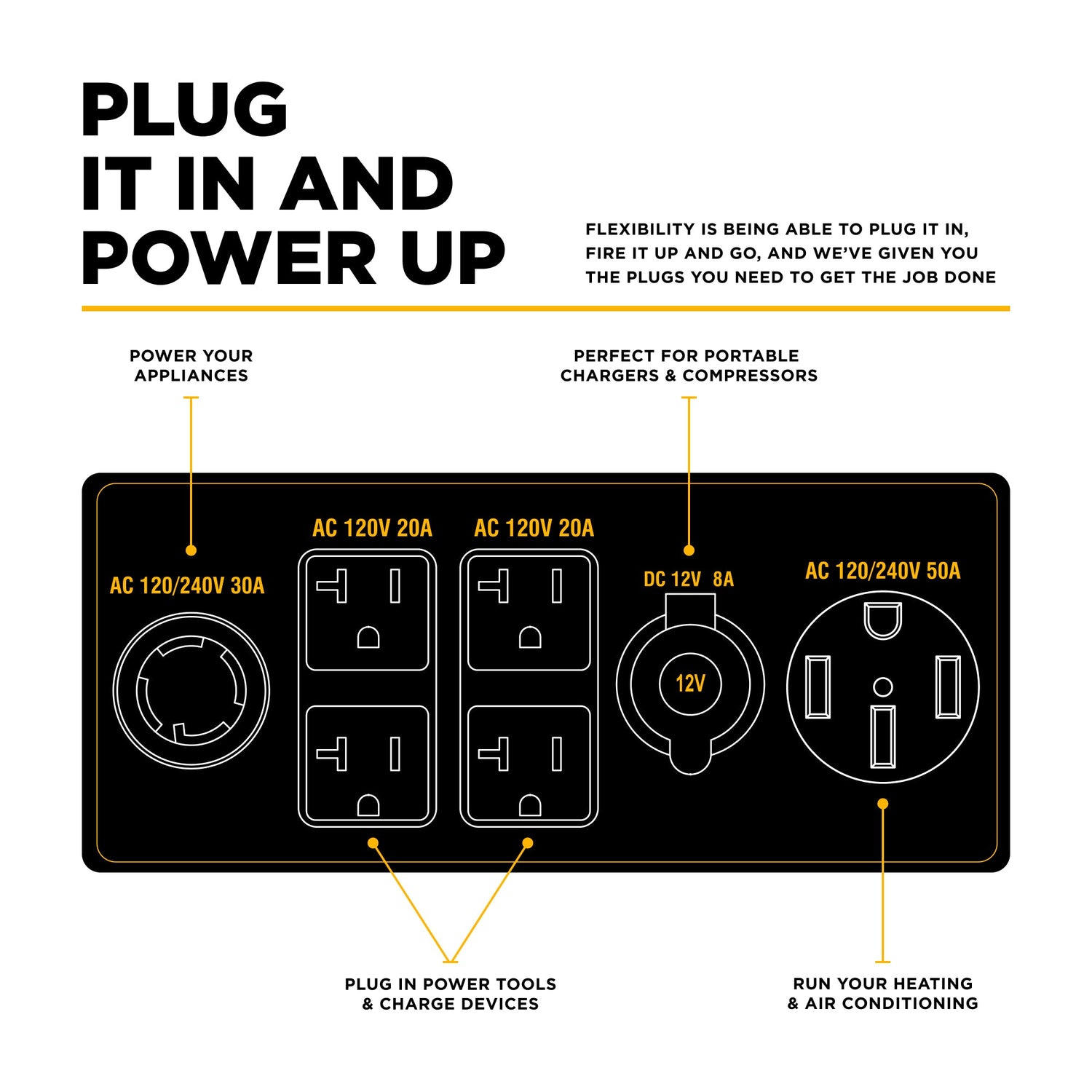 PLUG IT IN AND POWER UP

FLEXIBILITY IS BEING ABLE TO PLUG IT IN, FIRE IT UP AND GO, AND WE'VE GIVEN YOU THE PLUGS YOU NEED TO GET THE JOB DONE

POWER YOUR APPLIANCES

PERFECT FOR PORTABLE CHARGERS & COMPRESSORS

AC 120/240V 30A

AC 120V 20A

AC 120V 20A

DC 12V 8A

12V

AC 120/240V 50A

PLUG IN POWER TOOLS & CHARGE DEVICES

RUN YOUR HEATING & AIR CONDITIONING