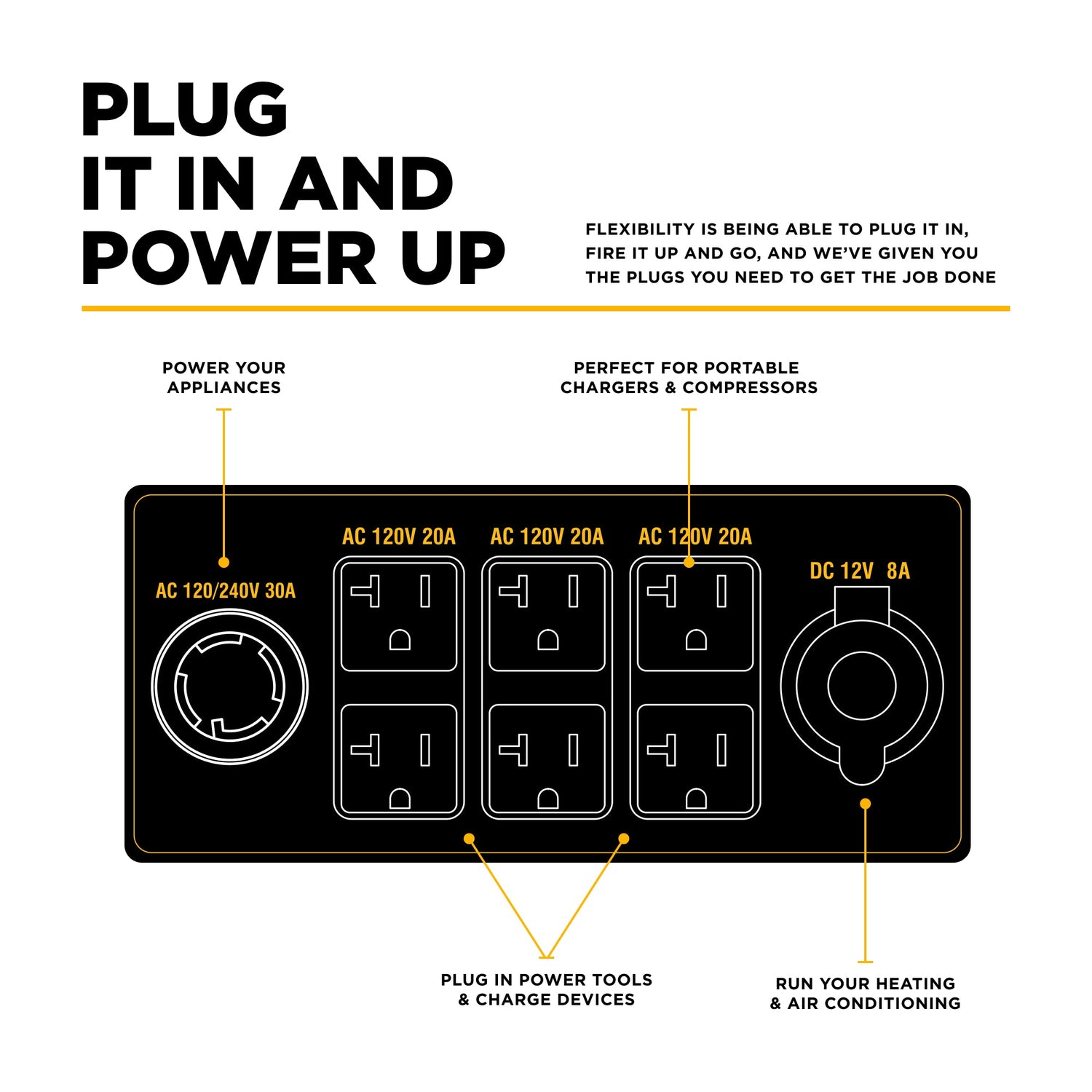 PLUG IT IN AND POWER UP

FLEXIBILITY IS BEING ABLE TO PLUG IT IN, FIRE IT UP AND GO, AND WE'VE GIVEN YOU THE PLUGS YOU NEED TO GET THE JOB DONE

POWER YOUR APPLIANCES

PERFECT FOR PORTABLE CHARGERS & COMPRESSORS

AC 120/240V 30A

AC 120V 20A

AC 120V 20A

AC 120V 20A

DC 12V 8A

PLUG IN POWER TOOLS & CHARGE DEVICES

RUN YOUR HEATING & AIR CONDITIONING