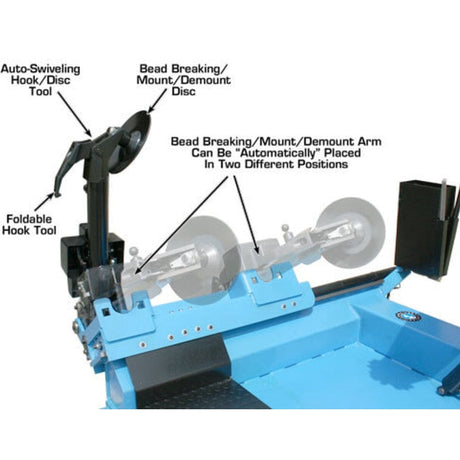 Auto-Swiveling Hook/Disc Tool

Bead Breaking/ Mount/Demount Disc

Bead Breaking/Mount/Demount Arm Can Be "Automatically" Placed In Two Different Positions

Foldable Hook Tool