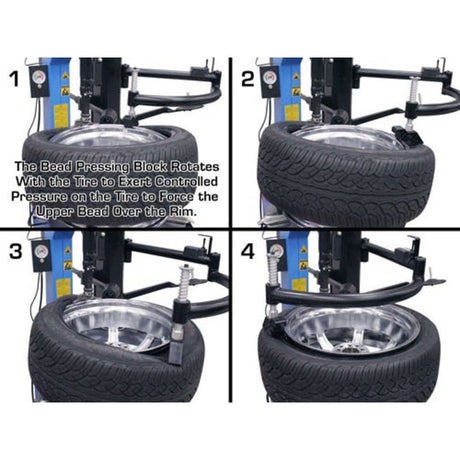 1

The Bead Pressing Block Rotates With the Tire to Exert Controlled Pressure on the Tire to Force the Upper Bead Over the Rim.

2

3

4