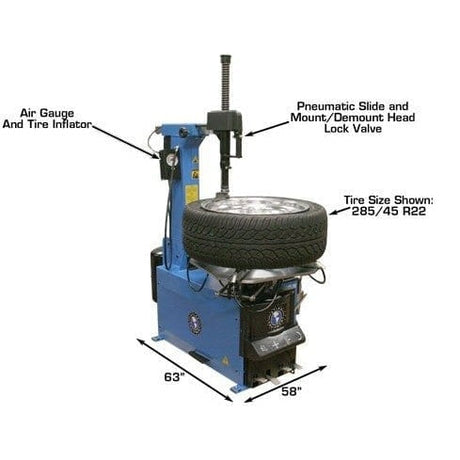 Air Gauge
And Tire Inflator

Pneumatic Slide and
Mount/Demount Head
Lock Valve

Tire Size Shown:
285/45 R22

63"

58"