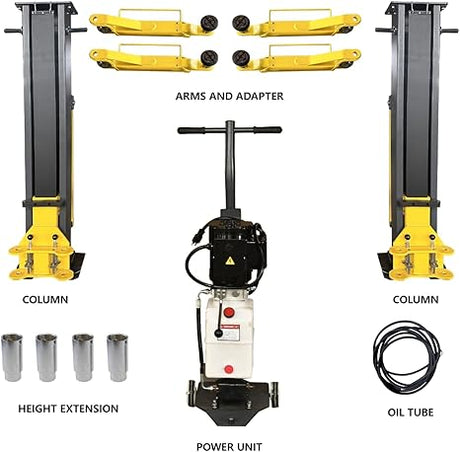 ARMS AND ADAPTER

COLUMN

COLUMN

HEIGHT EXTENSION

OIL TUBE

POWER UNIT