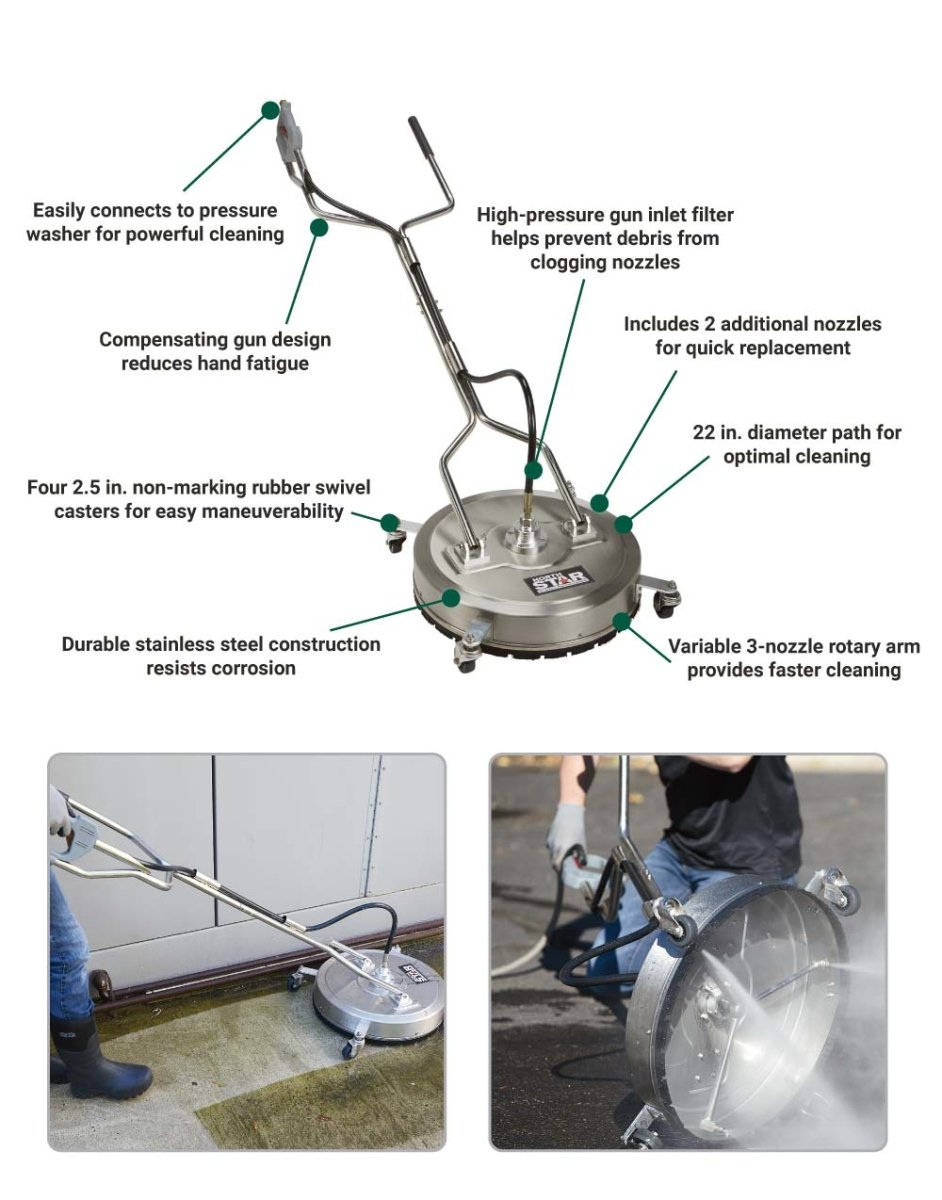 Easily connects to pressure washer for powerful cleaning

High-pressure gun inlet filter helps prevent debris from clogging nozzles

Compensating gun design reduces hand fatigue

Includes 2 additional nozzles for quick replacement

22 in. diameter path for optimal cleaning

Four 2.5 in. non-marking rubber swivel casters for easy maneuverability

NORTH STAR

Durable stainless steel construction resists corrosion

Variable 3-nozzle rotary arm provides faster cleaning