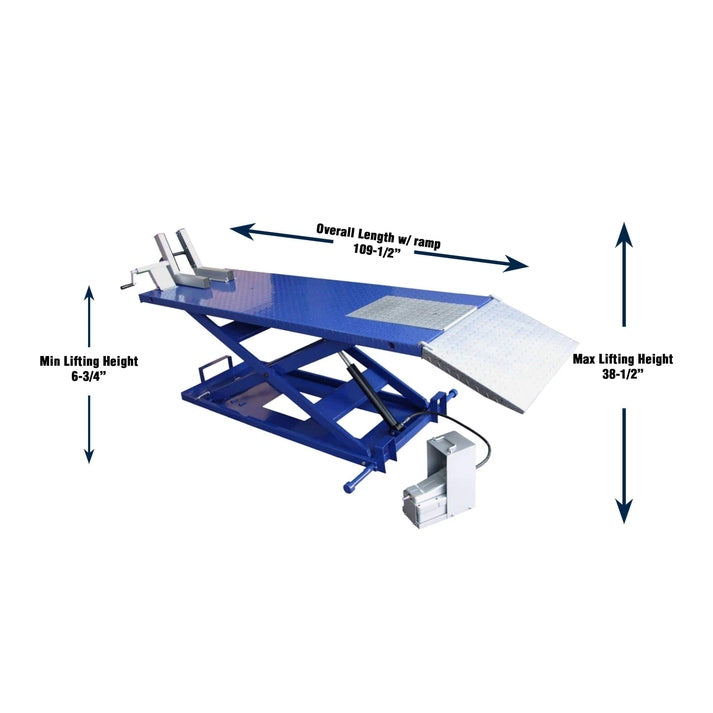 Overall Length w/ ramp
109-1/2”

Min Lifting Height
6-3/4”

Max Lifting Height
38-1/2”