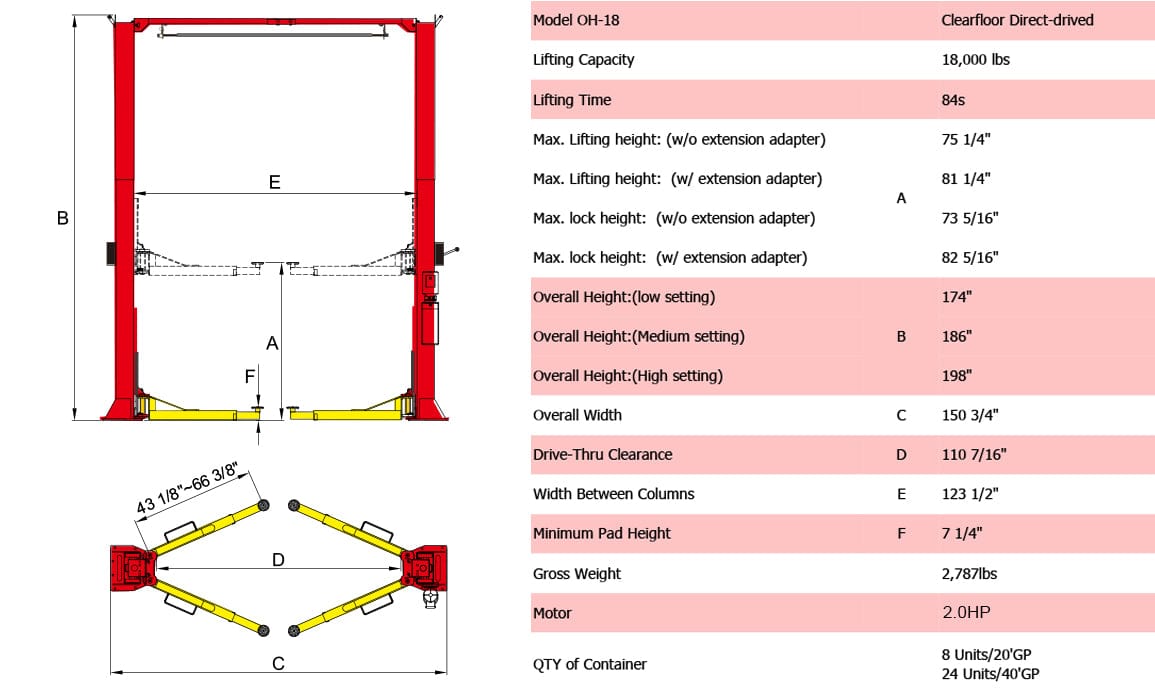 B

E

A

F

43 1/8"~66 3/8"

D

C

| Model OH-18 | | Clearfloor Direct-drived |
|---|---|---|
| Lifting Capacity | | 18,000 lbs |
| Lifting Time | | 84s |
| Max. Lifting height: (w/o extension adapter) | A | 75 1/4" |
| Max. Lifting height: (w/ extension adapter) | A | 81 1/4" |
| Max. lock height: (w/o extension adapter) | A | 73 5/16" |
| Max. lock height: (w/ extension adapter) | A | 82 5/16" |
| Overall Height:(low setting) | B | 174" |
| Overall Height:(Medium setting) | B | 186" |
| Overall Height:(High setting) | B | 198" |
| Overall Width | C | 150 3/4" |
| Drive-Thru Clearance | D | 110 7/16" |
| Width Between Columns | E | 123 1/2" |
| Minimum Pad Height | F | 7 1/4" |
| Gross Weight | | 2,787lbs |
| Motor | | 2.0HP |
| QTY of Container | | 8 Units/20'GP 24 Units/40'GP |