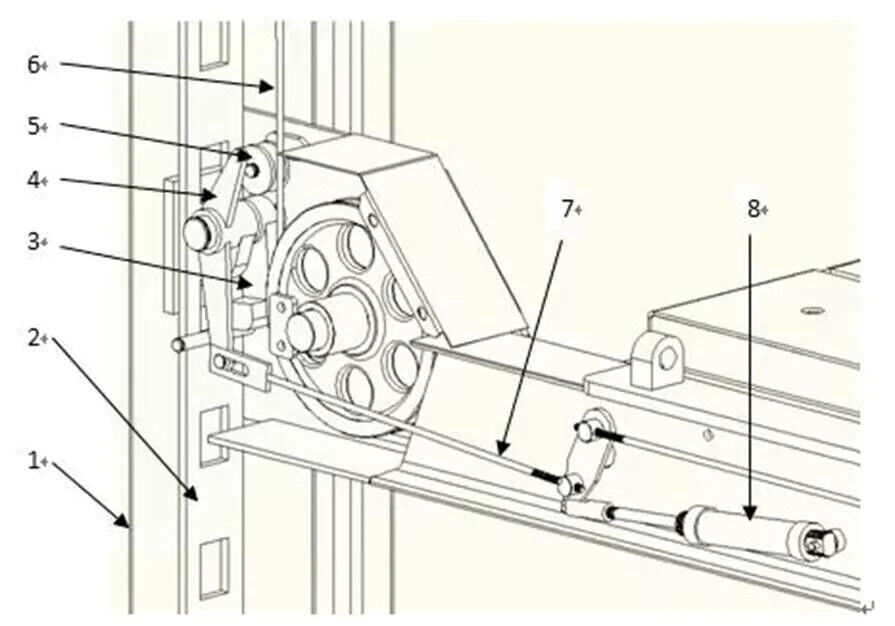 6
5
4
3
2
1
7
8