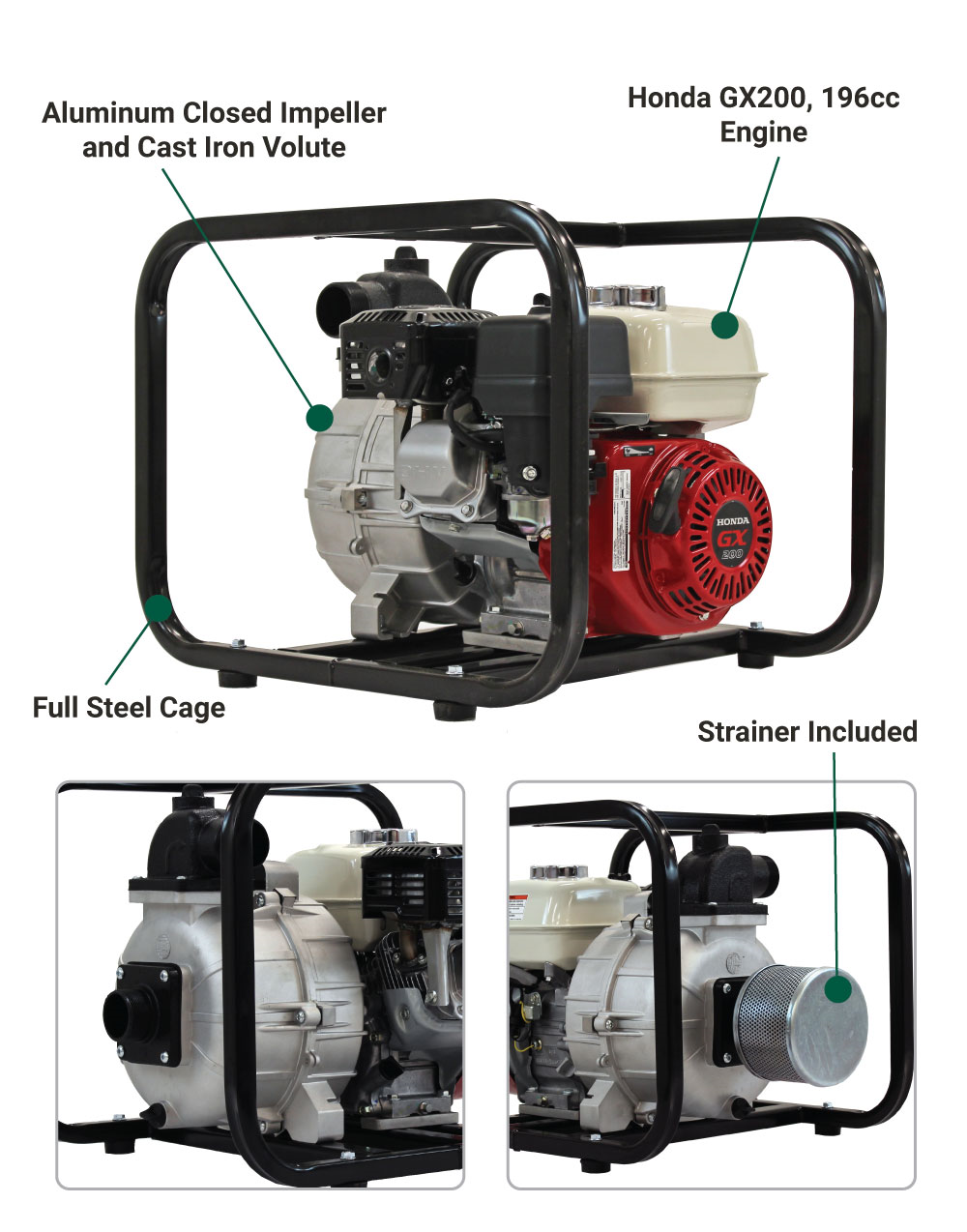 Aluminum Closed Impeller and Cast Iron Volute

Honda GX200, 196cc Engine

HONDA
GX
200

Full Steel Cage

Strainer Included