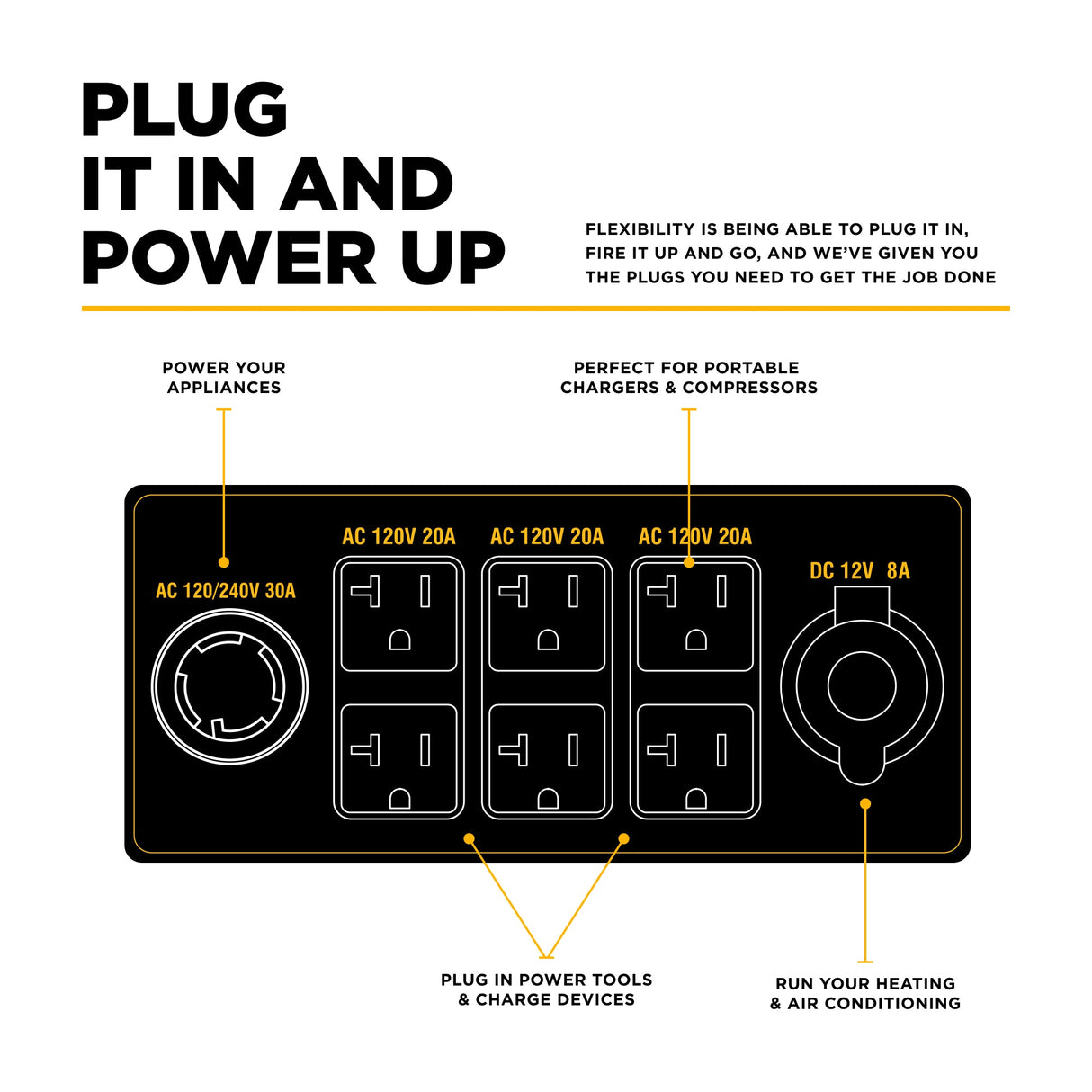 PLUG IT IN AND POWER UP

FLEXIBILITY IS BEING ABLE TO PLUG IT IN, FIRE IT UP AND GO, AND WE'VE GIVEN YOU THE PLUGS YOU NEED TO GET THE JOB DONE

POWER YOUR APPLIANCES

PERFECT FOR PORTABLE CHARGERS & COMPRESSORS

AC 120/240V 30A

AC 120V 20A

AC 120V 20A

AC 120V 20A

DC 12V 8A

PLUG IN POWER TOOLS & CHARGE DEVICES

RUN YOUR HEATING & AIR CONDITIONING