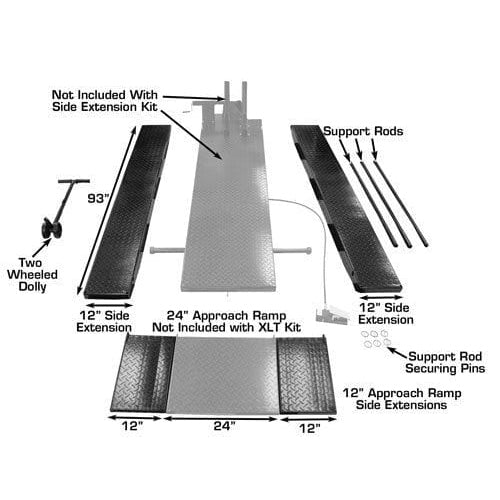 Not Included With
Side Extension Kit

Support Rods

93"

Two
Wheeled
Dolly

12" Side
Extension

24" Approach Ramp
Not Included with XLT Kit

12" Side
Extension

Support Rod
Securing Pins

12" Approach Ramp
Side Extensions

12"

24"

12"