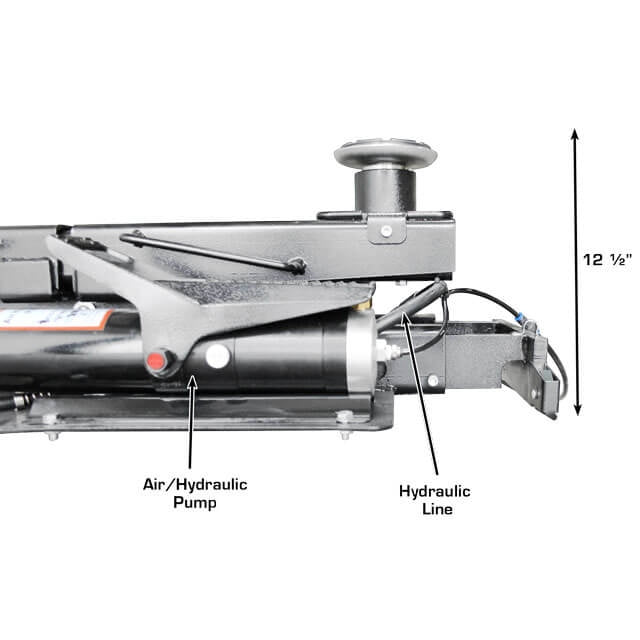 12 ½"

Air/Hydraulic Pump

Hydraulic Line