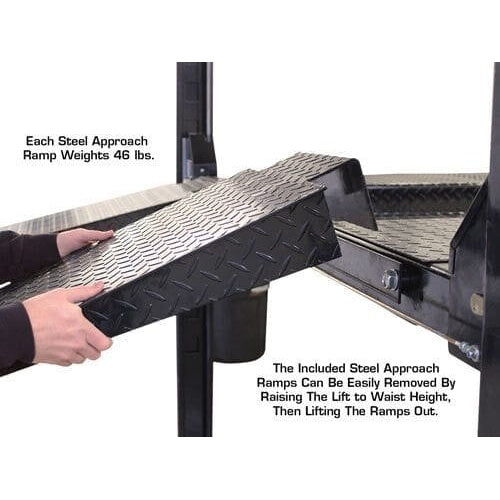 Each Steel Approach Ramp Weights 46 lbs.

The Included Steel Approach Ramps Can Be Easily Removed By Raising The Lift to Waist Height, Then Lifting The Ramps Out.