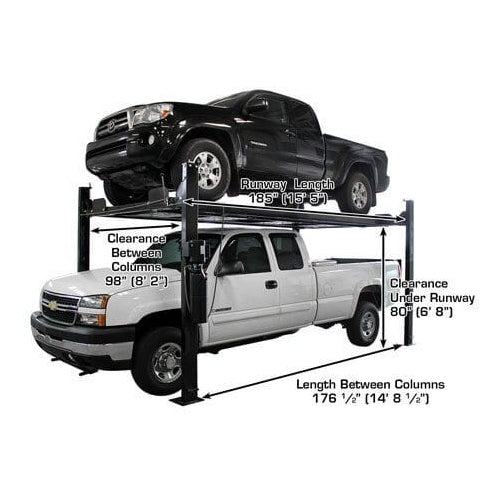 Runway Length
185" (15' 5")

Clearance
Between
Columns
98" (8' 2")

Clearance
Under Runway
80" (6' 8")

Length Between Columns
176 ½" (14' 8 ½")