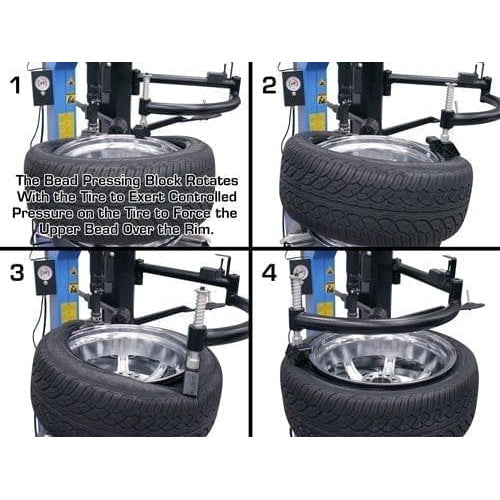 1

The Bead Pressing Block Rotates With the Tire to Exert Controlled Pressure on the Tire to Force the Upper Bead Over the Rim.

2

3

4