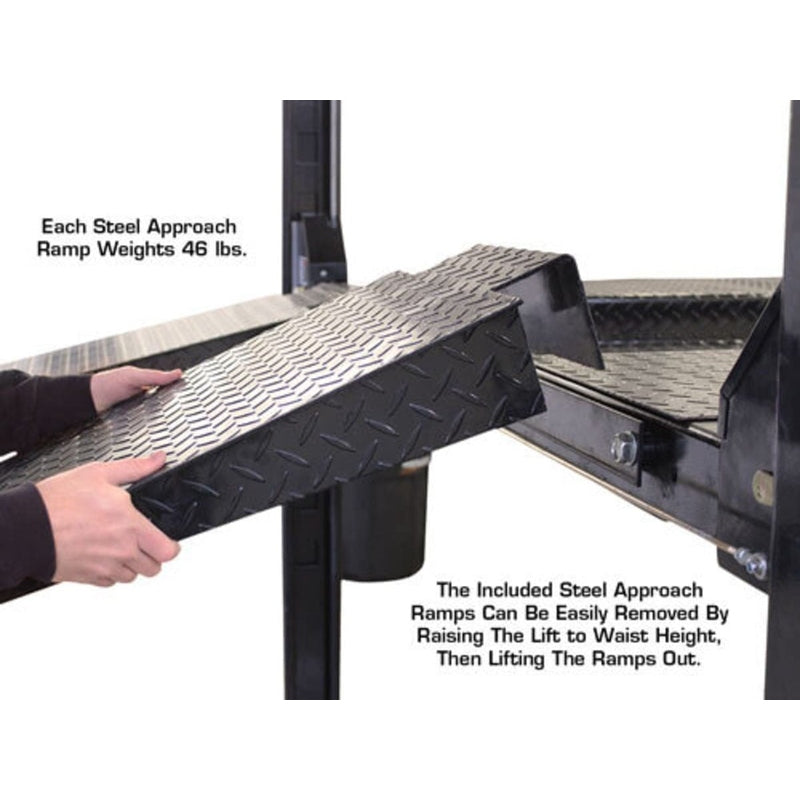 Each Steel Approach Ramp Weights 46 lbs.

The Included Steel Approach Ramps Can Be Easily Removed By Raising The Lift to Waist Height, Then Lifting The Ramps Out.