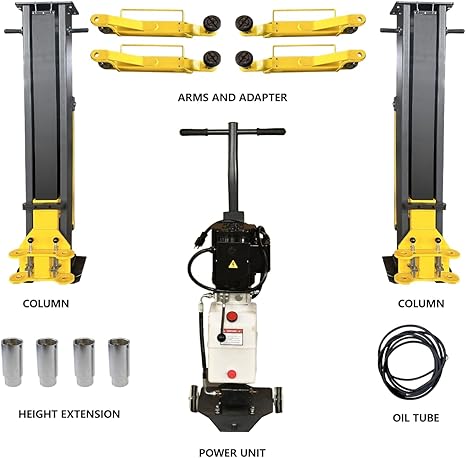 ARMS AND ADAPTER

COLUMN

COLUMN

HEIGHT EXTENSION

OIL TUBE

POWER UNIT