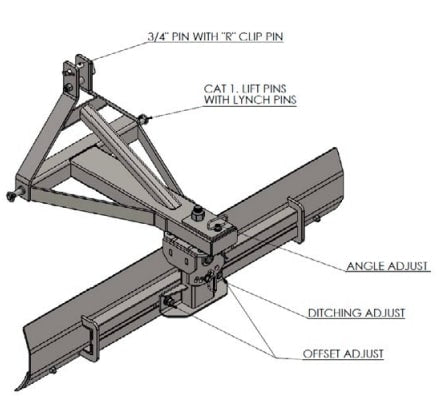 3/4" PIN WITH "R" CLIP PIN

CAT 1. LIFT PINS WITH LYNCH PINS

ANGLE ADJUST

DITCHING ADJUST

OFFSET ADJUST